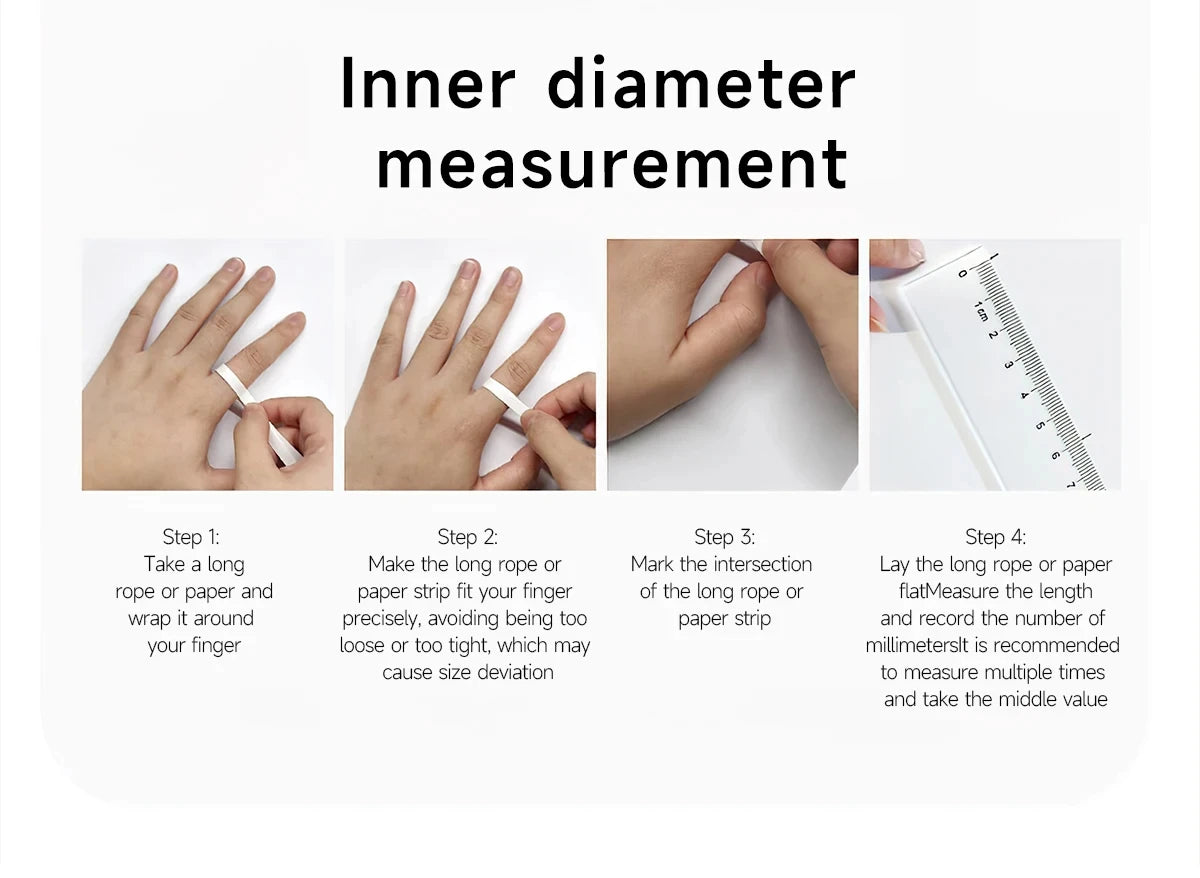 Inner diameter measurement

0 1cm 2 3 4 5 6 7

Step 1:
Take a long rope or paper and wrap it around your finger

Step 2:
Make the long rope or paper strip fit your finger precisely, avoiding being too loose or too tight, which may cause size deviation

Step 3:
Mark the intersection of the long rope or paper strip

Step 4:
Lay the long rope or paper flatMeasure the length and record the number of millimetersIt is recommended to measure multiple times and take the middle value